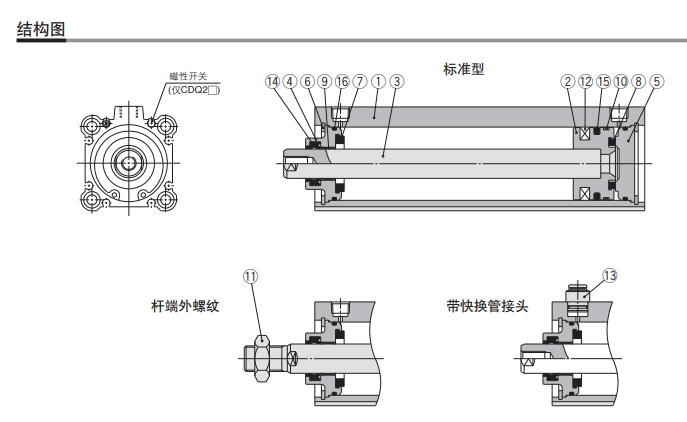 结构图

磁性开关
(仅CDQ2□)

标准型

⑭ ④ ⑥ ⑨ ⑯ ⑦ ① ③

② ⑫ ⑮ ⑩ ⑧ ⑤

杆端外螺纹

⑪

带快换管接头

⑬